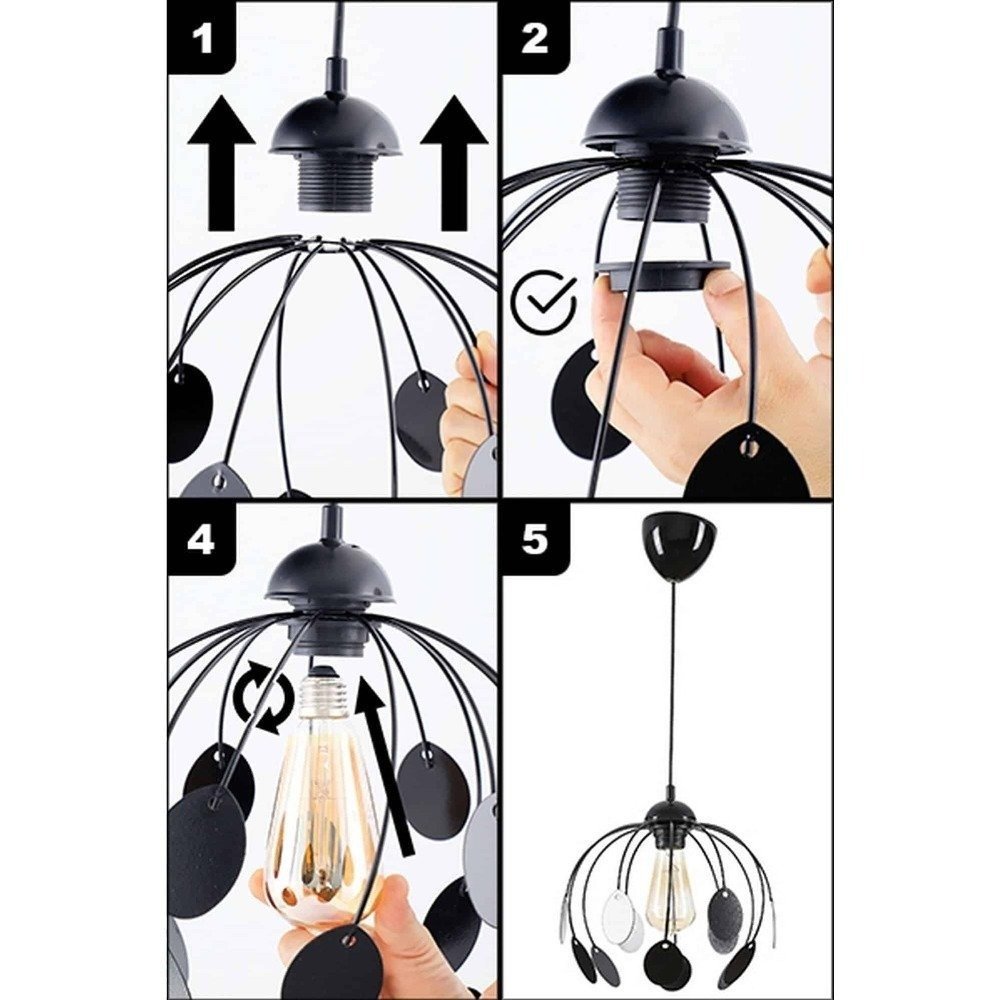 1

2

4

5